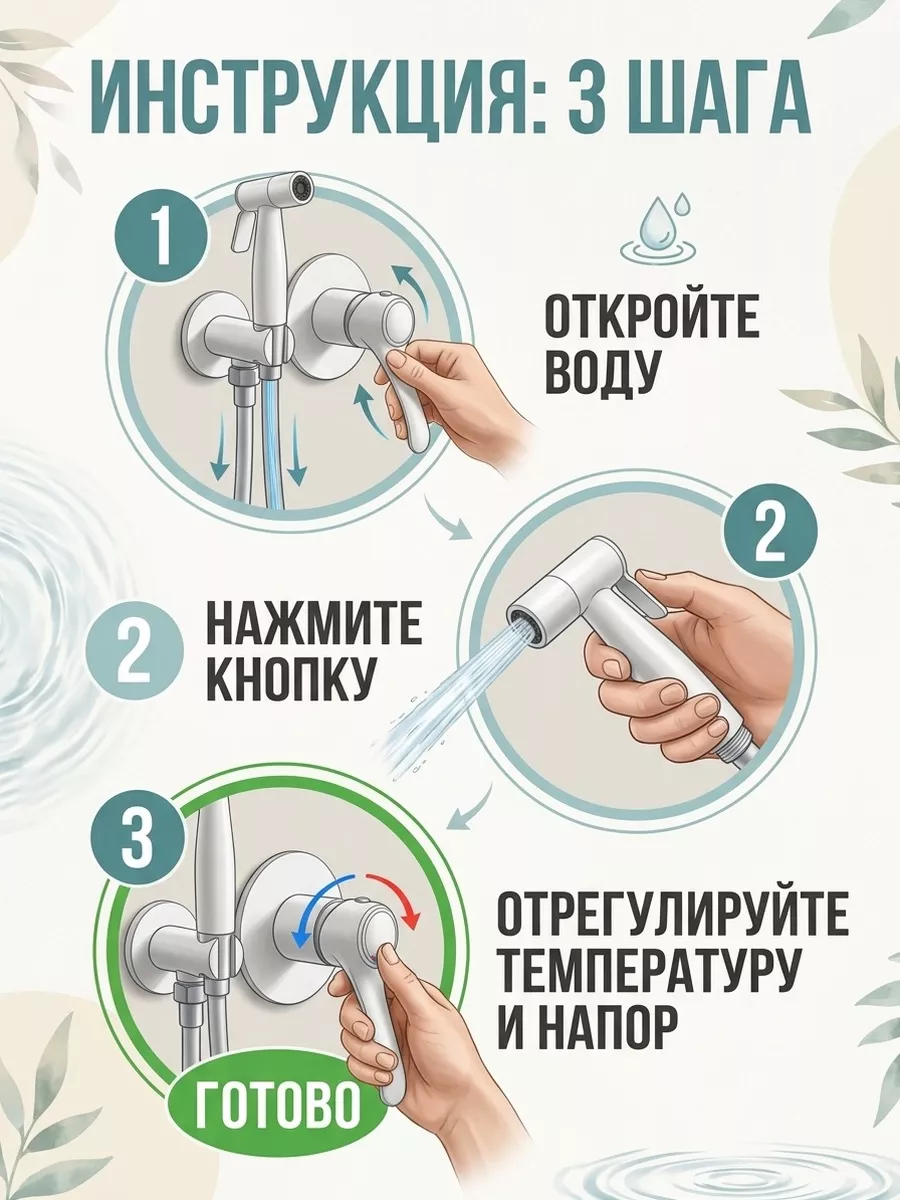 ИНСТРУКЦИЯ: 3 ШАГА

1

ОТКРОЙТЕ ВОДУ

2

2

НАЖМИТЕ КНОПКУ

3

ОТРЕГУЛИРУЙТЕ ТЕМПЕРАТУРУ И НАПОР

ГОТОВО